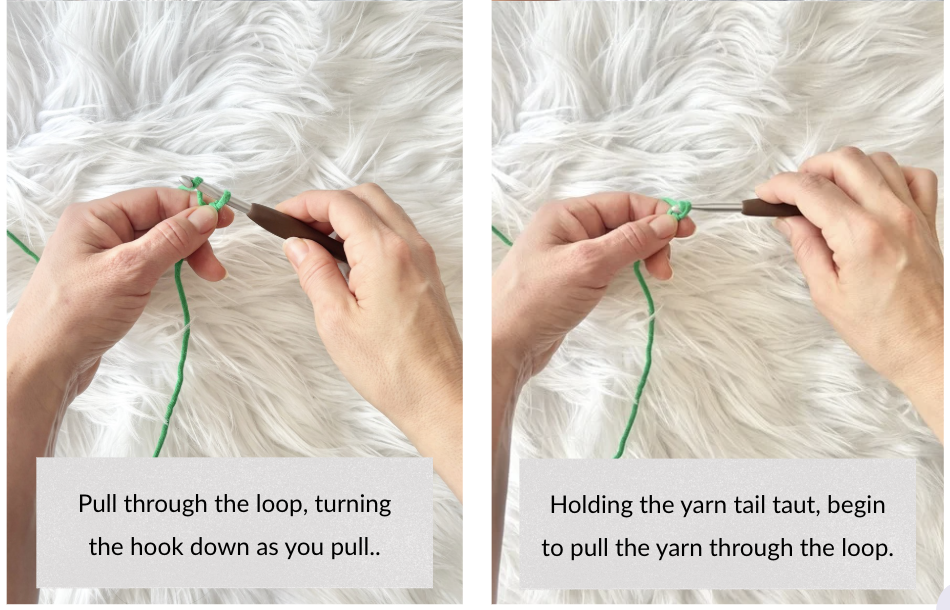 Pull through the loop, turning the hook down as you pull..

Holding the yarn tail taut, begin to pull the yarn through the loop.